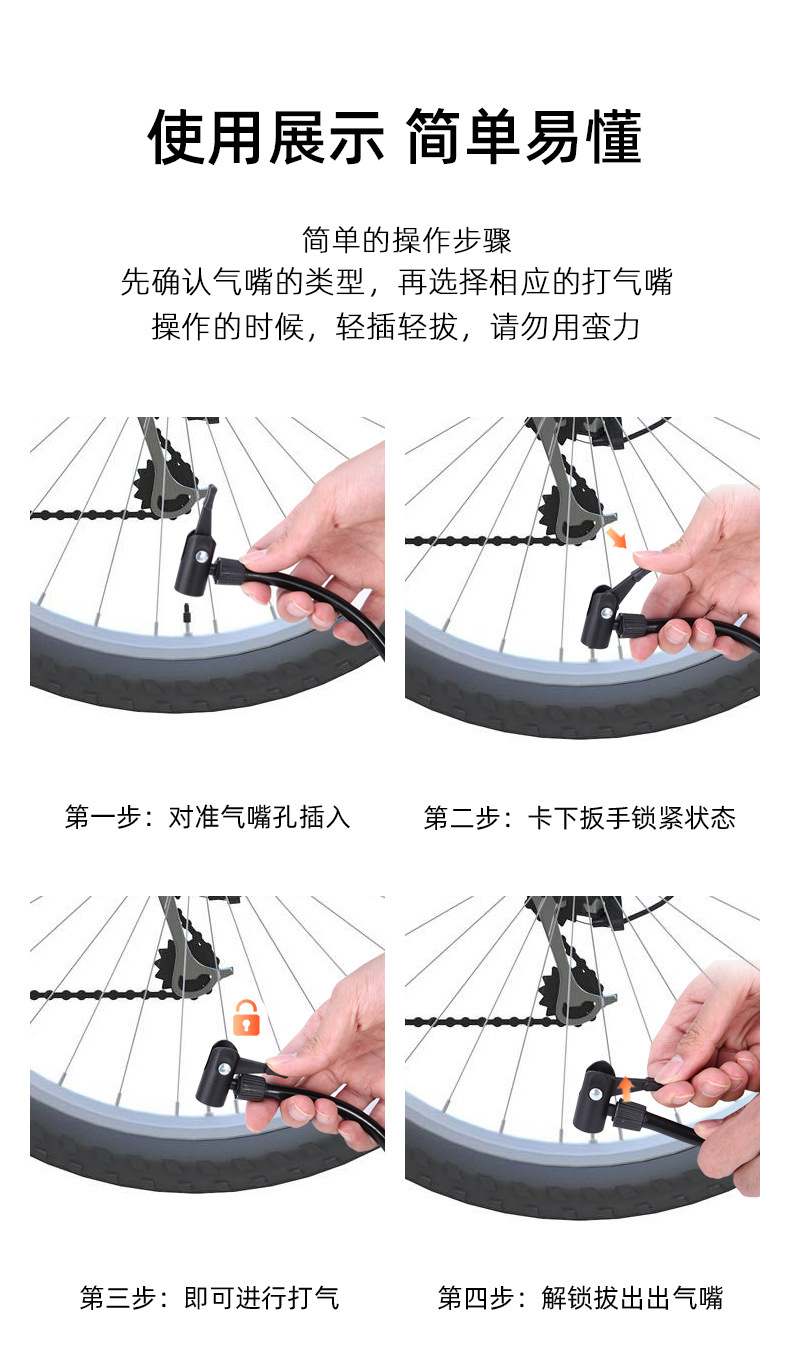 使用展示 简单易懂

简单的操作步骤
先确认气嘴的类型，再选择相应的打气嘴
操作的时候，轻插轻拔，请勿用蛮力

第一步：对准气嘴孔插入

第二步：卡下扳手锁紧状态

第三步：即可进行打气

第四步：解锁拔出出气嘴