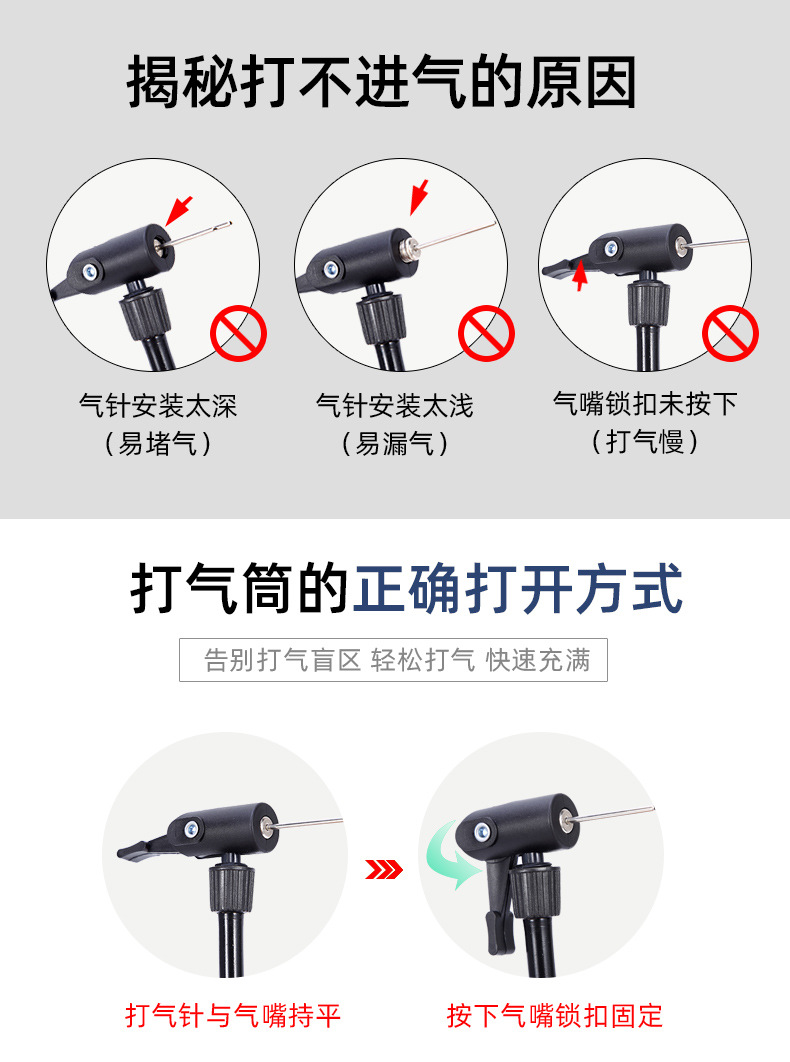 揭秘打不进气的原因

气针安装太深
（易堵气）

气针安装太浅
（易漏气）

气嘴锁扣未按下
（打气慢）

打气筒的正确打开方式

告别打气盲区 轻松打气 快速充满

打气针与气嘴持平

按下气嘴锁扣固定