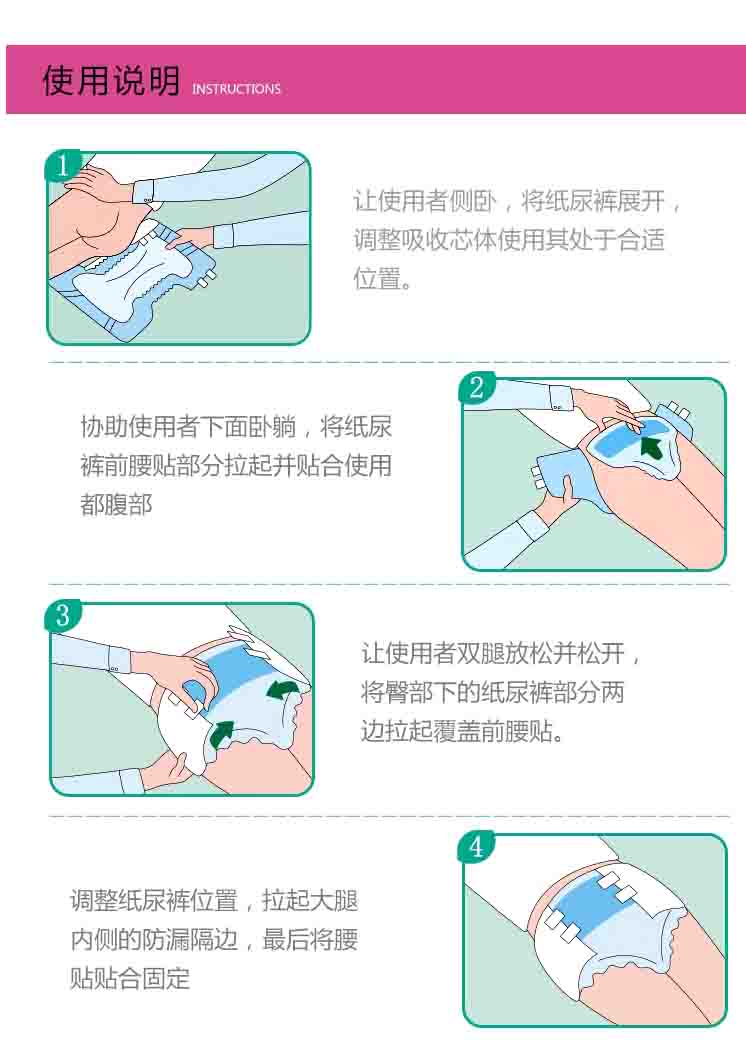 使用说明 INSTRUCTIONS

1

让使用者侧卧，将纸尿裤展开，调整吸收芯体使用其处于合适位置。

2

协助使用者下面卧躺，将纸尿裤前腰贴部分拉起并贴合使用都腹部

3

让使用者双腿放松并松开，将臀部下的纸尿裤部分两边拉起覆盖前腰贴。

4

调整纸尿裤位置，拉起大腿内侧的防漏隔边，最后将腰贴贴合固定