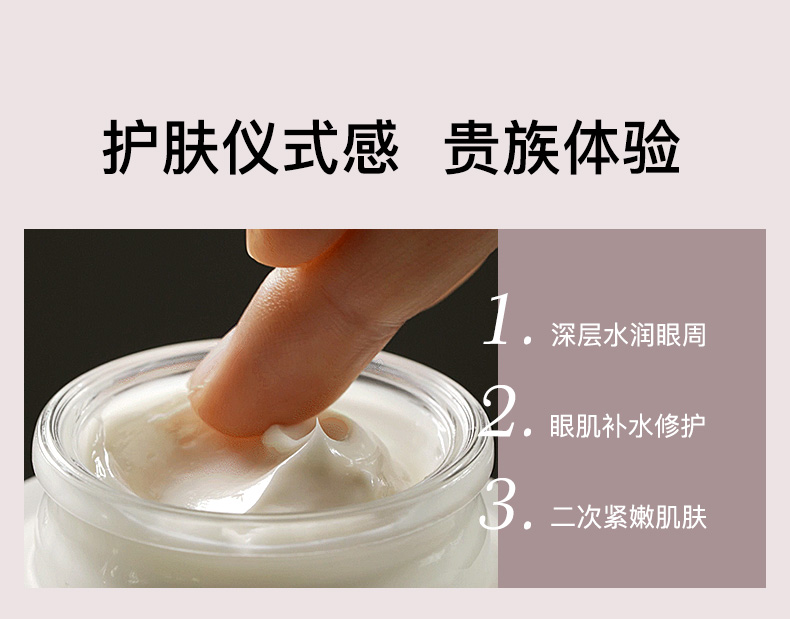 护肤仪式感 贵族体验

1. 深层水润眼周

2. 眼肌补水修护

3. 二次紧嫩肌肤