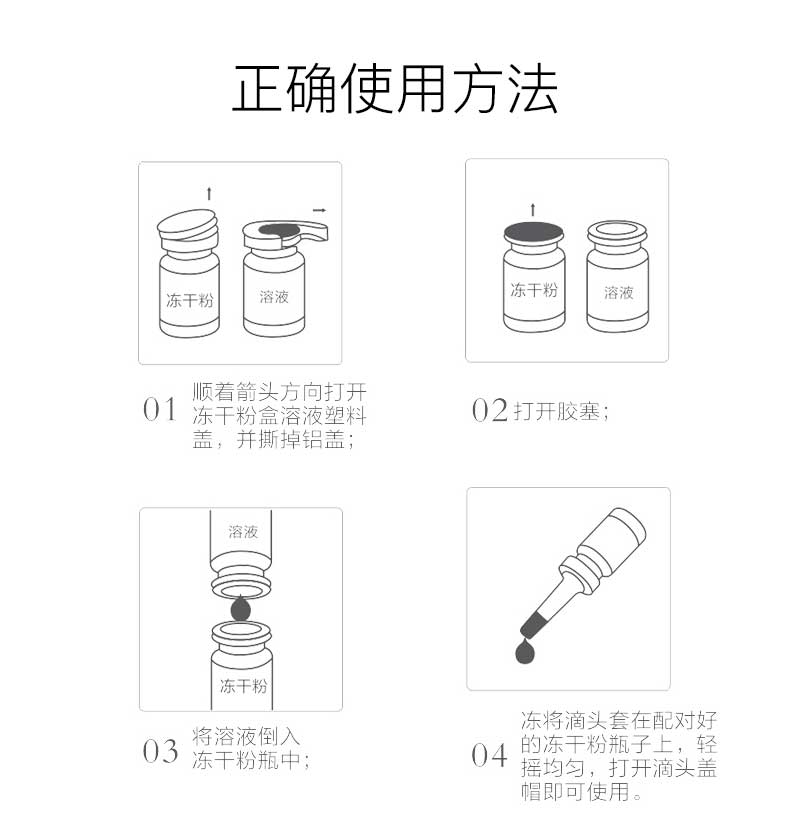 正确使用方法

冻干粉

溶液

01 顺着箭头方向打开冻干粉盒溶液塑料盖，并撕掉铝盖；

冻干粉

溶液

02 打开胶塞；

溶液

冻干粉

03 将溶液倒入冻干粉瓶中；

04 冻将滴头套在配对好的冻干粉瓶子上，轻摇均匀，打开滴头盖帽即可使用。